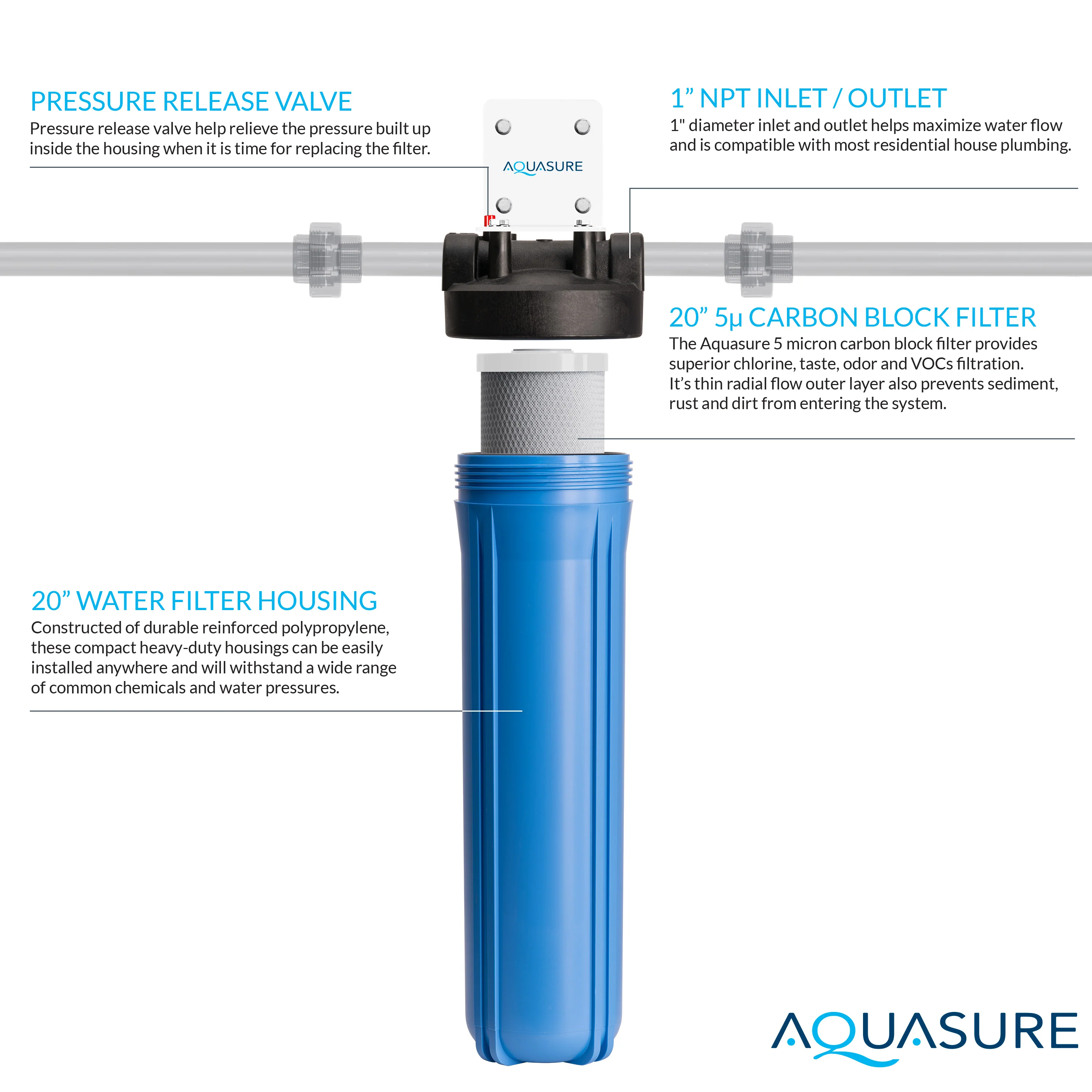 PRESSURE RELEASE VALVE
Pressure release valve help relieve the pressure built up inside the housing when it is time for replacing the filter.

AQUASURE

1” NPT INLET / OUTLET
1" diameter inlet and outlet helps maximize water flow and is compatible with most residential house plumbing.

20” 5μ CARBON BLOCK FILTER
The Aquasure 5 micron carbon block filter provides superior chlorine, taste, odor and VOCs filtration. It’s thin radial flow outer layer also prevents sediment, rust and dirt from entering the system.

20” WATER FILTER HOUSING
Constructed of durable reinforced polypropylene, these compact heavy-duty housings can be easily installed anywhere and will withstand a wide range of common chemicals and water pressures.

AQUASURE