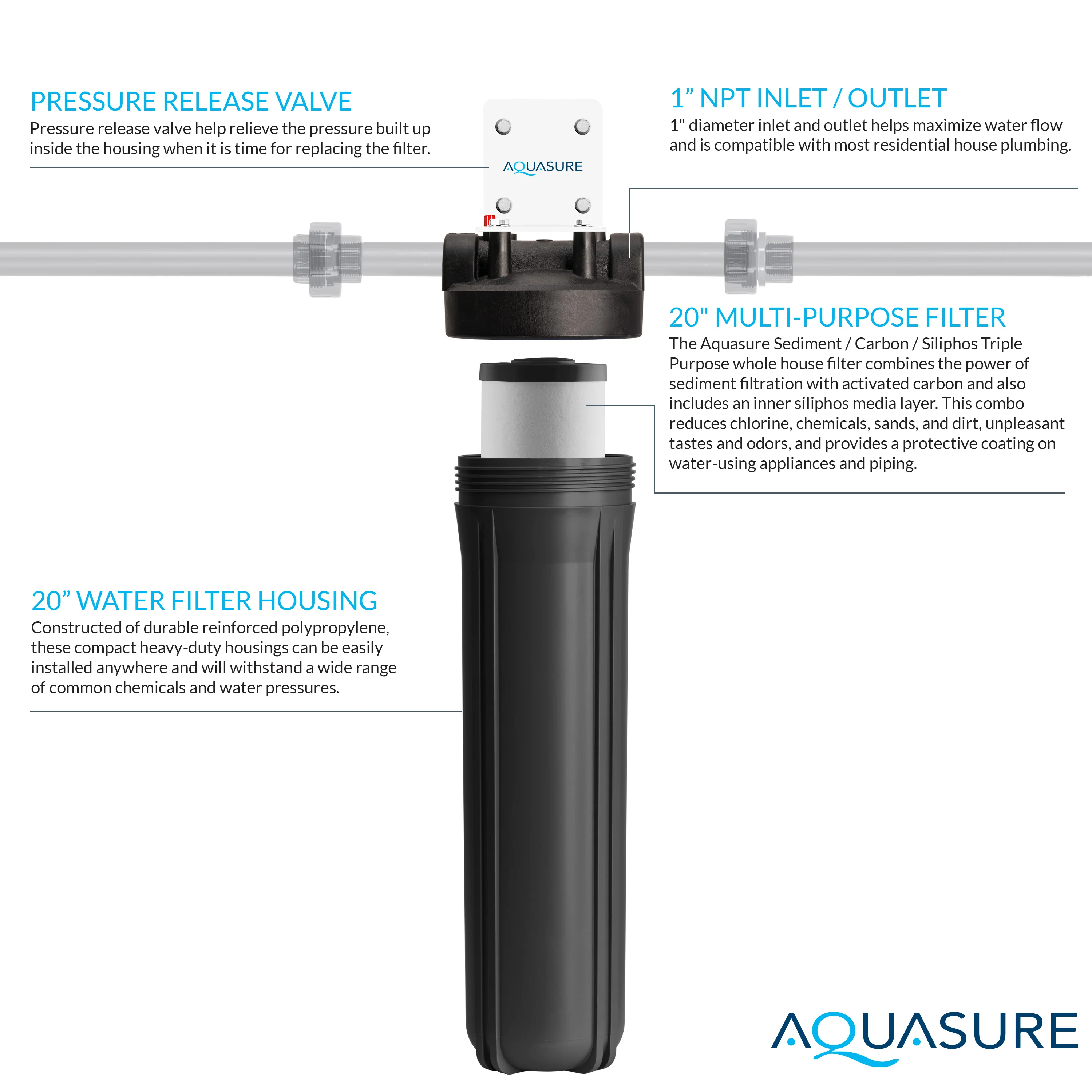 PRESSURE RELEASE VALVE
Pressure release valve help relieve the pressure built up inside the housing when it is time for replacing the filter.

AQUASURE

1” NPT INLET / OUTLET
1" diameter inlet and outlet helps maximize water flow and is compatible with most residential house plumbing.

20" MULTI-PURPOSE FILTER
The Aquasure Sediment / Carbon / Siliphos Triple Purpose whole house filter combines the power of sediment filtration with activated carbon and also includes an inner siliphos media layer. This combo reduces chlorine, chemicals, sands, and dirt, unpleasant tastes and odors, and provides a protective coating on water-using appliances and piping.

20” WATER FILTER HOUSING
Constructed of durable reinforced polypropylene, these compact heavy-duty housings can be easily installed anywhere and will withstand a wide range of common chemicals and water pressures.

AQUASURE